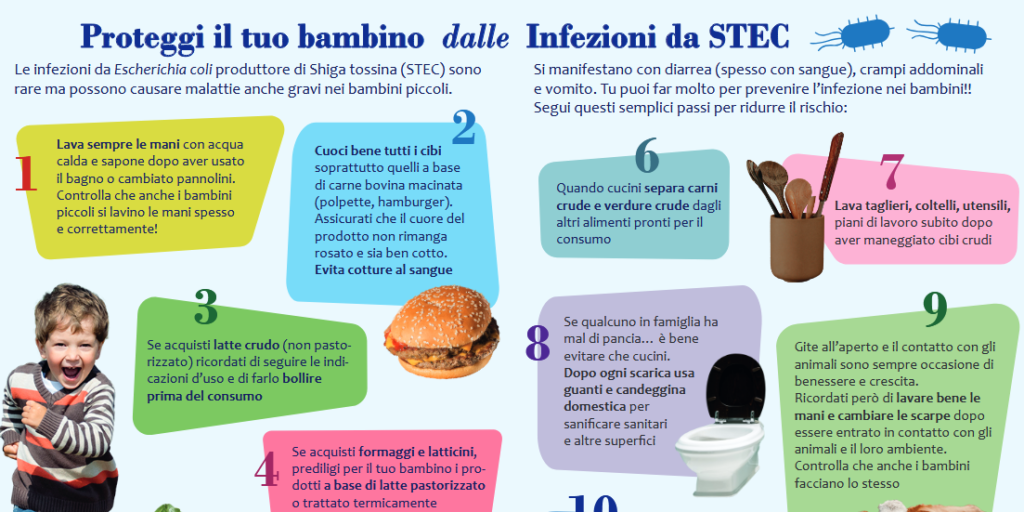 Proteggi il tuo bambino dalle Infezioni da STEC

Le infezioni da Escherichia coli produttore di Shiga tossina (STEC) sono rare ma possono causare malattie anche gravi nei bambini piccoli.

Si manifestano con diarrea (spesso con sangue), crampi addominali e vomito. Tu puoi far molto per prevenire l'infezione nei bambini!! Segui questi semplici passi per ridurre il rischio:

1
Lava sempre le mani con acqua calda e sapone dopo aver usato il bagno o cambiato pannolini. Controlla che anche i bambini piccoli si lavino le mani spesso e correttamente!

2
Cuoci bene tutti i cibi soprattutto quelli a base di carne bovina macinata (polpette, hamburger). Assicurati che il cuore del prodotto non rimanga rosato e sia ben cotto. Evita cotture al sangue

3
Se acquisti latte crudo (non pastorizzato) ricordati di seguire le indicazioni d'uso e di farlo bollire prima del consumo

4
Se acquisti formaggi e latticini, prediligi per il tuo bambino i prodotti a base di latte pastorizzato o trattato termicamente

6
Quando cucini separa carni crude e verdure crude dagli altri alimenti pronti per il consumo

7
Lava taglieri, coltelli, utensili, piani di lavoro subito dopo aver maneggiato cibi crudi

8
Se qualcuno in famiglia ha mal di pancia... è bene evitare che cucini. Dopo ogni scarica usa guanti e candeggina domestica per sanificare sanitari e altre superfici

9
Gite all'aperto e il contatto con gli animali sono sempre occasione di benessere e crescita. Ricordati però di lavare bene le mani e cambiare le scarpe dopo essere entrato in contatto con gli animali e il loro ambiente. Controlla che anche i bambini facciano lo stesso

10